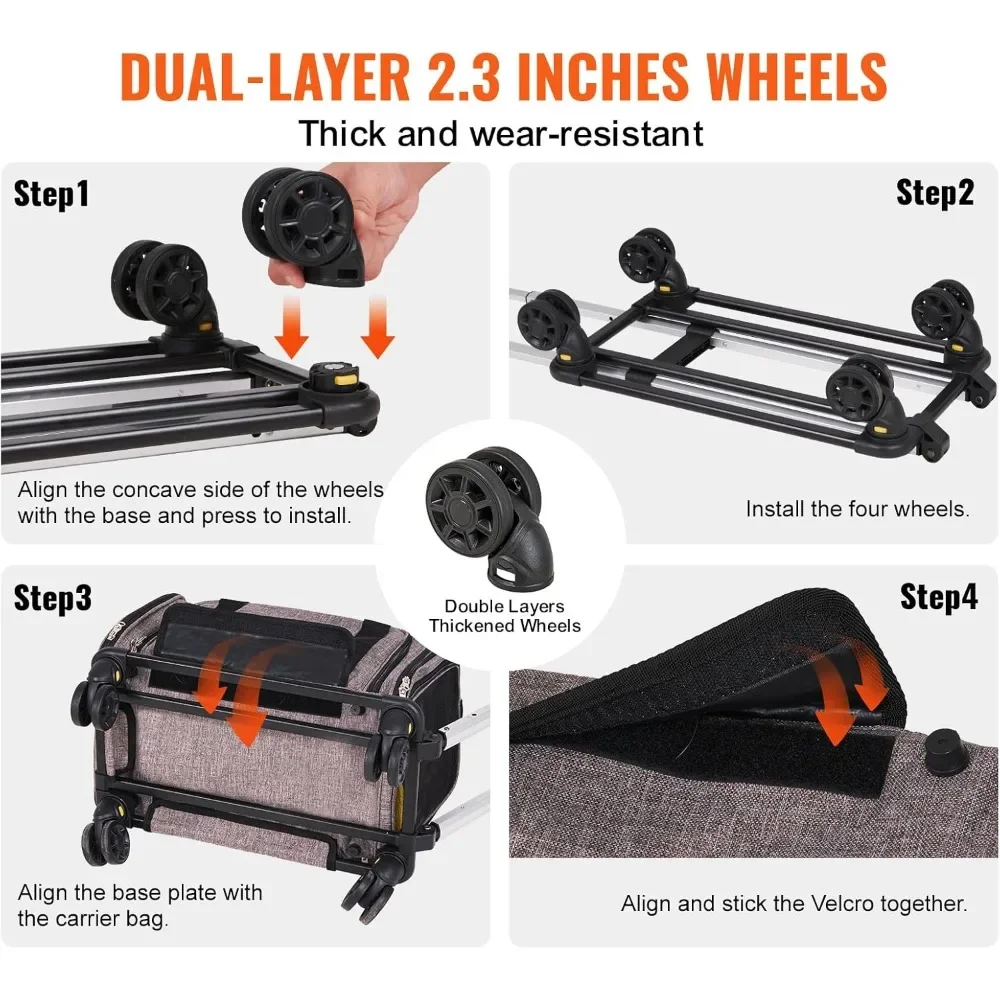 DUAL-LAYER 2.3 INCHES WHEELS
Thick and wear-resistant

Step1
Align the concave side of the wheels with the base and press to install.

Step2
Install the four wheels.

Double Layers Thickened Wheels

Step3
Align the base plate with the carrier bag.

Step4
Align and stick the Velcro together.